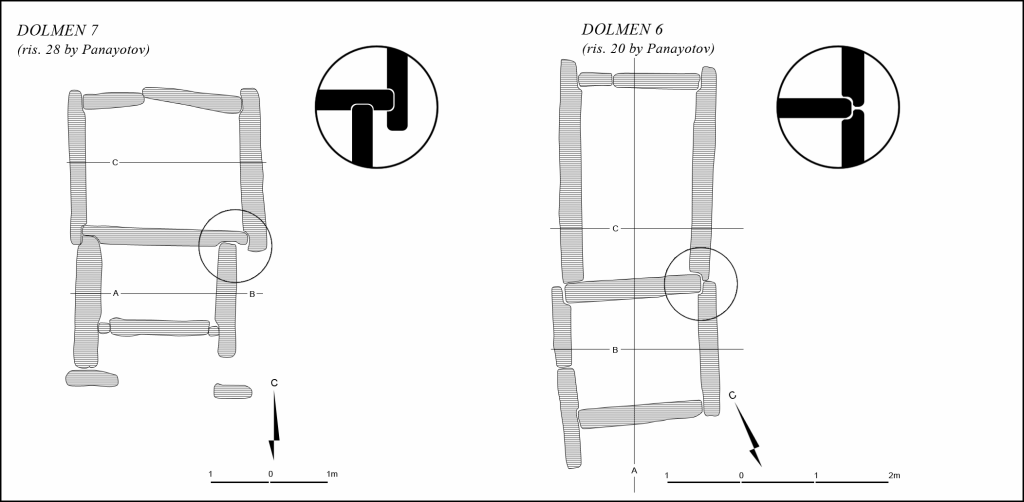 DOLMEN 7
(ris. 28 by Panayotov)

C
A
B
C
1
0
1m

DOLMEN 6
(ris. 20 by Panayotov)

C
B
A
C
1
0
1
2m